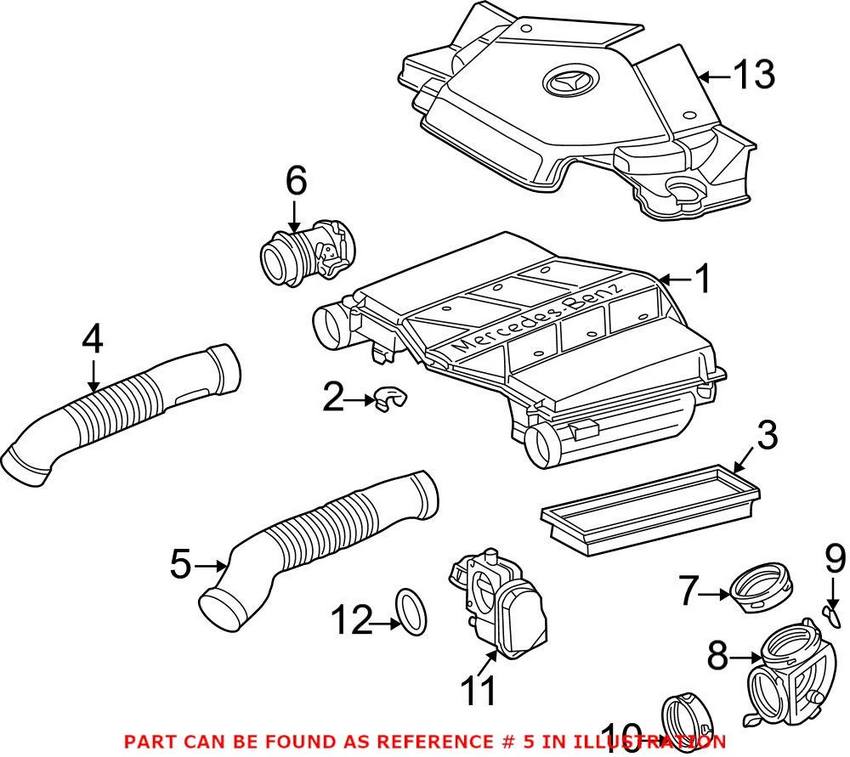 13
6
1
Mercedes-Benz
4
2
3
5
9
7
12
8
11
10
PART CAN BE FOUND AS REFERENCE # 5 IN ILLUSTRATION